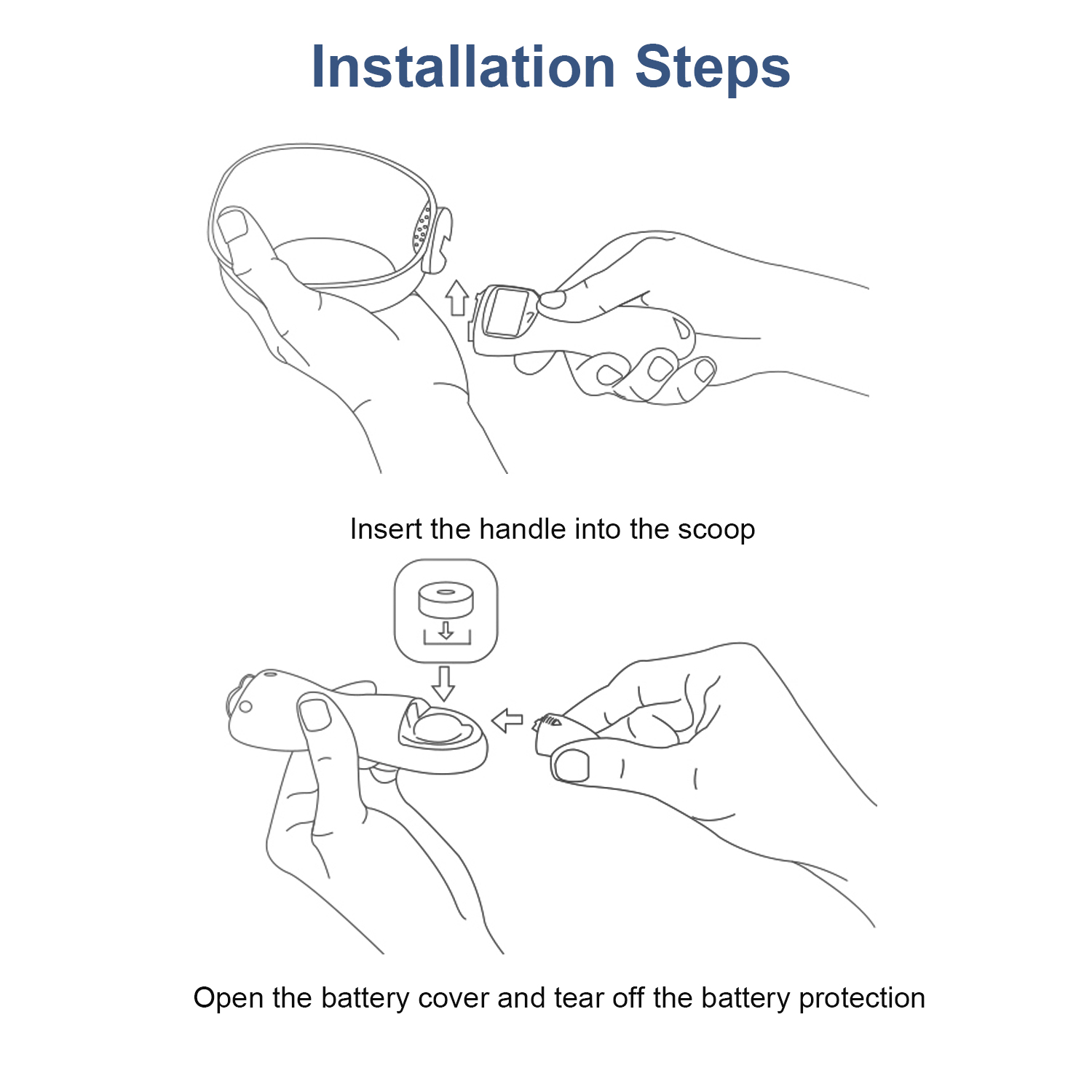 Installation Steps

Insert the handle into the scoop

Open the battery cover and tear off the battery protection