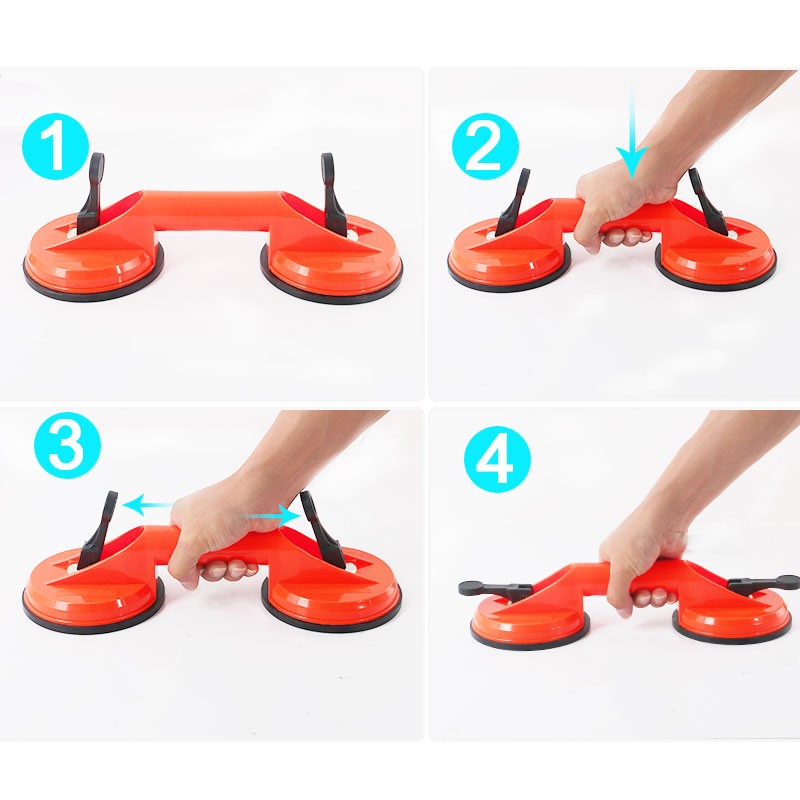 1

2

3

4