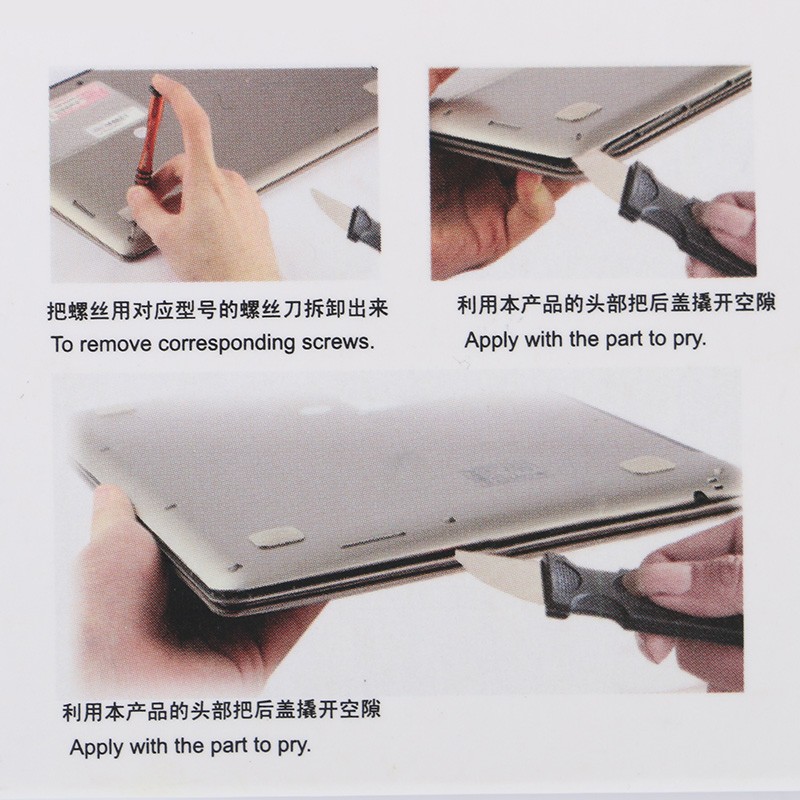 把螺丝用对应型号的螺丝刀拆卸出来
To remove corresponding screws.

利用本产品的头部把后盖撬开空隙
Apply with the part to pry.

利用本产品的头部把后盖撬开空隙
Apply with the part to pry.