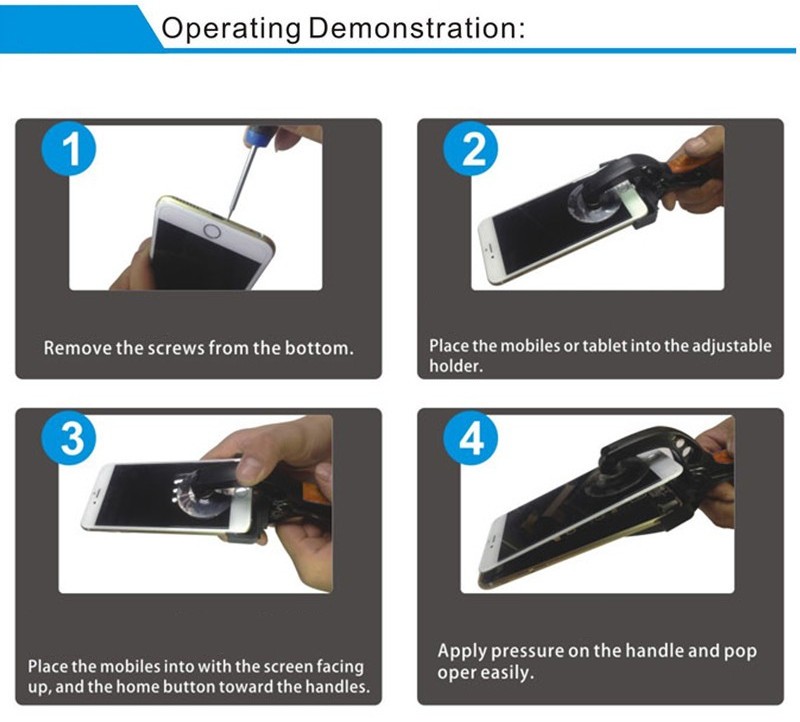 Operating Demonstration:

1

Remove the screws from the bottom.

2

Place the mobiles or tablet into the adjustable holder.

3

Place the mobiles into with the screen facing up, and the home button toward the handles.

4

Apply pressure on the handle and pop oper easily.